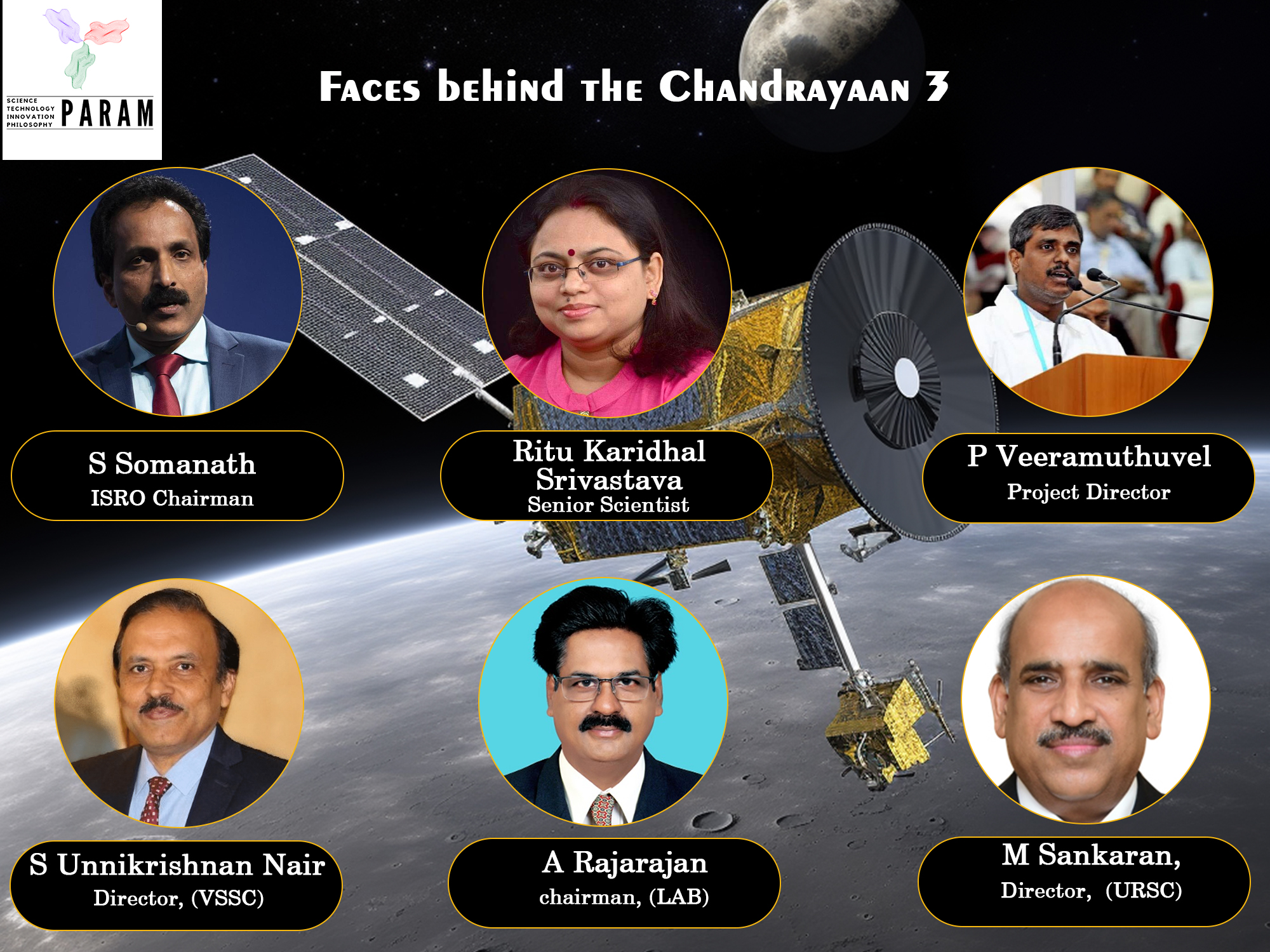 SCIENCE
TECHNOLOGY
INNOVATION
PHILOSOPHY
PARAM

Faces behind the Chandrayaan 3

S Somanath
ISRO Chairman

Ritu Karidhal Srivastava
Senior Scientist

P Veeramuthuvel
Project Director

S Unnikrishnan Nair
Director, (VSSC)

A Rajarajan
chairman, (LAB)

M Sankaran,
Director, (URSC)